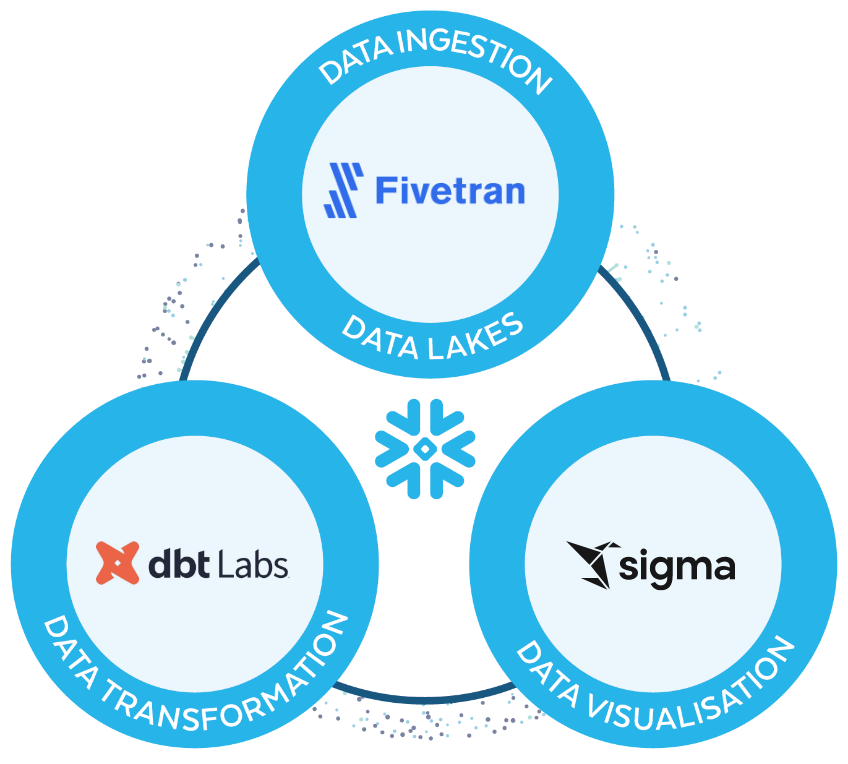 DATA INGESTION
Fivetran
DATA LAKES

dbt Labs
DATA TRANSFORMATION

sigma
DATA VISUALISATION